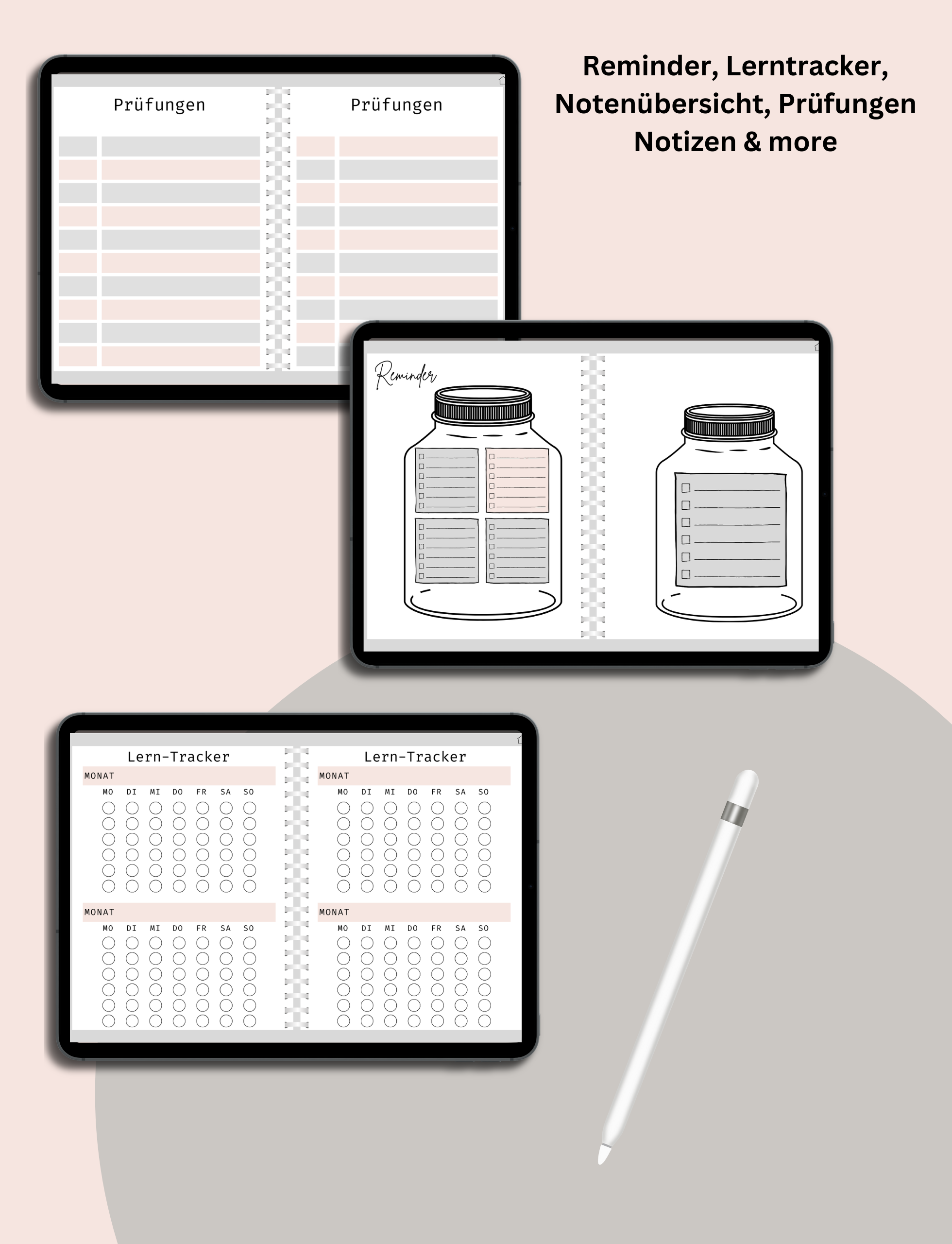 Reminder, Lerntracker, Notenübersicht, Prüfungen Notizen & more

Prüfungen

Prüfungen

Reminder

Lern-Tracker

MONAT

MO DI MI DO FR SA SO

MONAT

MO DI MI DO FR SA SO

Lern-Tracker

MONAT

MO DI MI DO FR SA SO

MONAT

MO DI MI DO FR SA SO