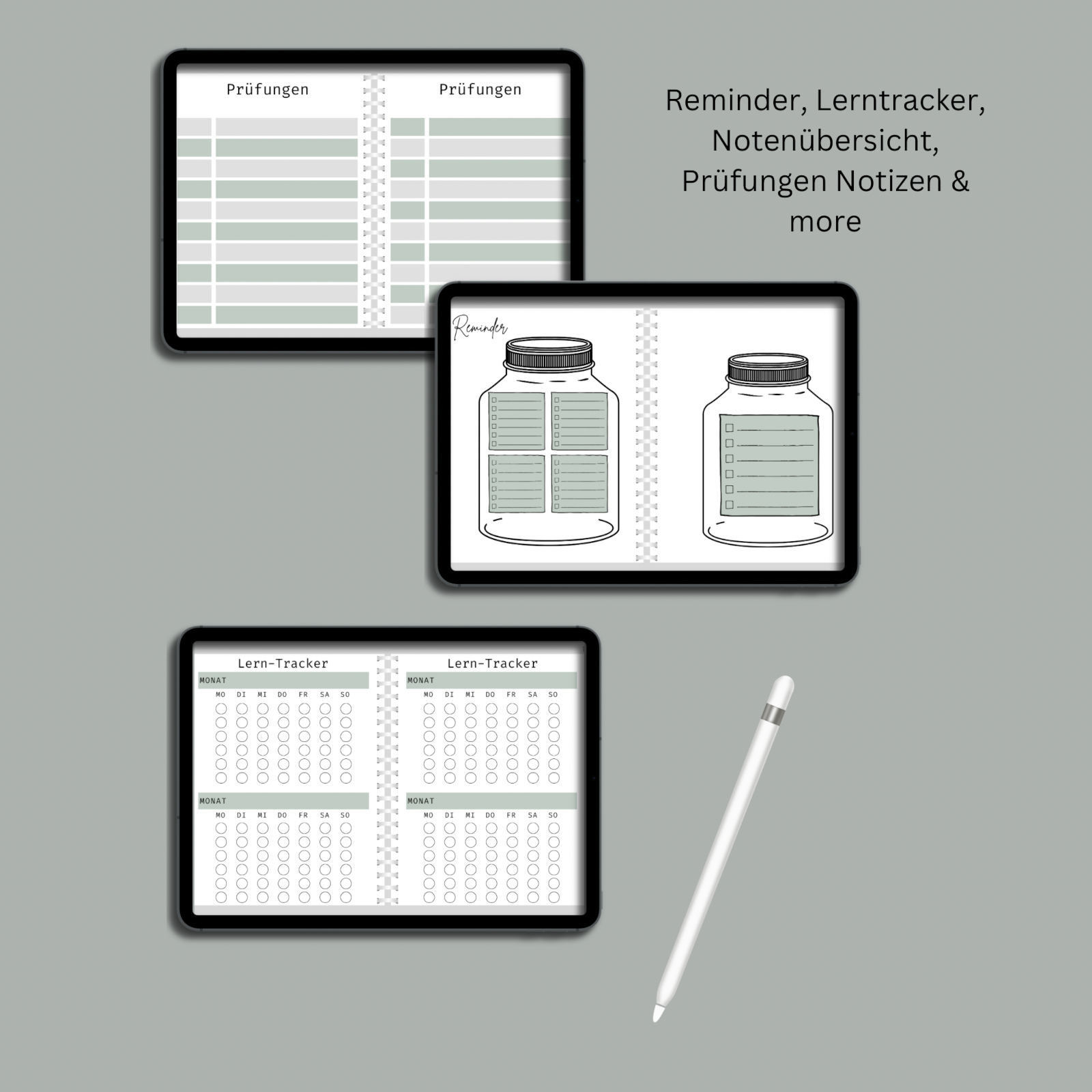 Prüfungen

Prüfungen

Reminder, Lerntracker, Notenübersicht, Prüfungen Notizen & more

Reminder

Lern-Tracker

MONAT

MO DI MI DO FR SA SO

MONAT

MO DI MI DO FR SA SO

Lern-Tracker

MONAT

MO DI MI DO FR SA SO

MONAT

MO DI MI DO FR SA SO