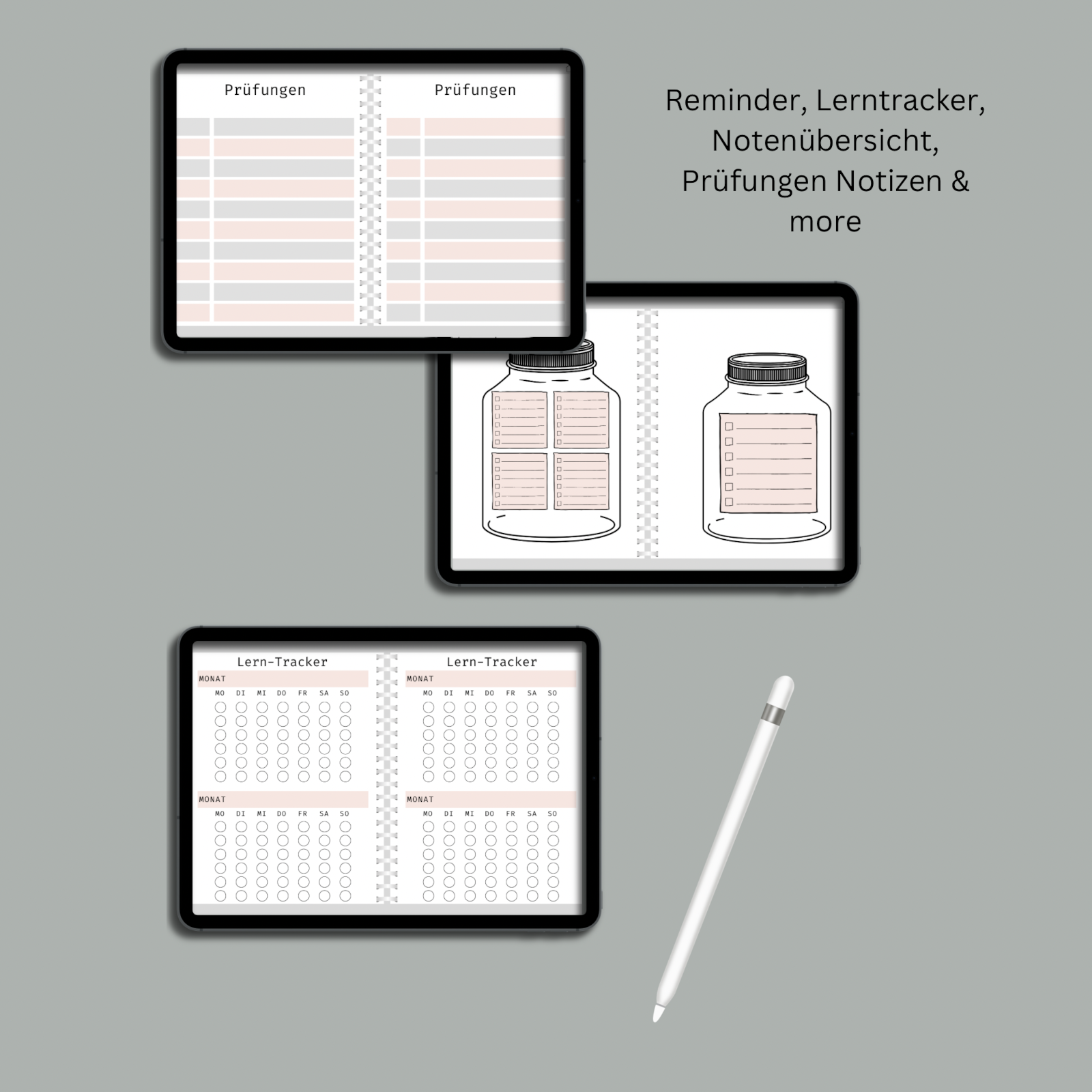 Prüfungen

Prüfungen

Reminder, Lerntracker, Notenübersicht, Prüfungen Notizen & more

Lern-Tracker

MONAT

MO DI MI DO FR SA SO

MONAT

MO DI MI DO FR SA SO

Lern-Tracker

MONAT

MO DI MI DO FR SA SO

MONAT

MO DI MI DO FR SA SO